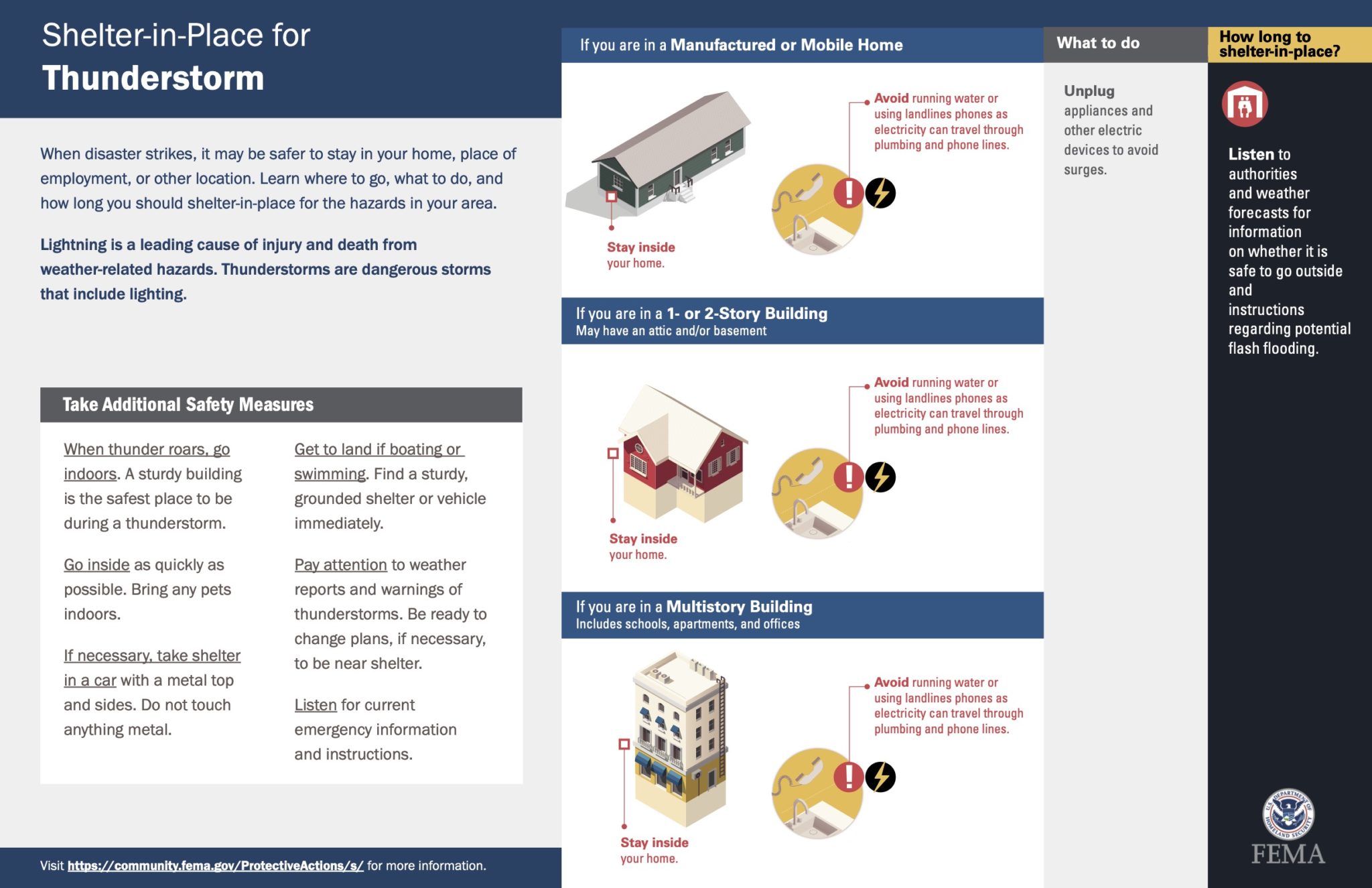 Shelter-in-Place for
Thunderstorm

When disaster strikes, it may be safer to stay in your home, place of employment, or other location. Learn where to go, what to do, and how long you should shelter-in-place for the hazards in your area.

Lightning is a leading cause of injury and death from weather-related hazards. Thunderstorms are dangerous storms that include lighting.

Take Additional Safety Measures

When thunder roars, go indoors. A sturdy building is the safest place to be during a thunderstorm.

Go inside as quickly as possible. Bring any pets indoors.

If necessary, take shelter in a car with a metal top and sides. Do not touch anything metal.

Get to land if boating or swimming. Find a sturdy, grounded shelter or vehicle immediately.

Pay attention to weather reports and warnings of thunderstorms. Be ready to change plans, if necessary, to be near shelter.

Listen for current emergency information and instructions.

Visit https://community.fema.gov/ProtectiveActions/s/ for more information.

If you are in a Manufactured or Mobile Home

Stay inside your home.

Avoid running water or using landlines phones as electricity can travel through plumbing and phone lines.

If you are in a 1- or 2-Story Building
May have an attic and/or basement

Stay inside your home.

Avoid running water or using landlines phones as electricity can travel through plumbing and phone lines.

If you are in a Multistory Building
Includes schools, apartments, and offices

Stay inside your home.

Avoid running water or using landlines phones as electricity can travel through plumbing and phone lines.

What to do

Unplug appliances and other electric devices to avoid surges.

How long to shelter-in-place?

Listen to authorities and weather forecasts for information on whether it is safe to go outside and instructions regarding potential flash flooding.

U.S. DEPARTMENT OF HOMELAND SECURITY
FEMA