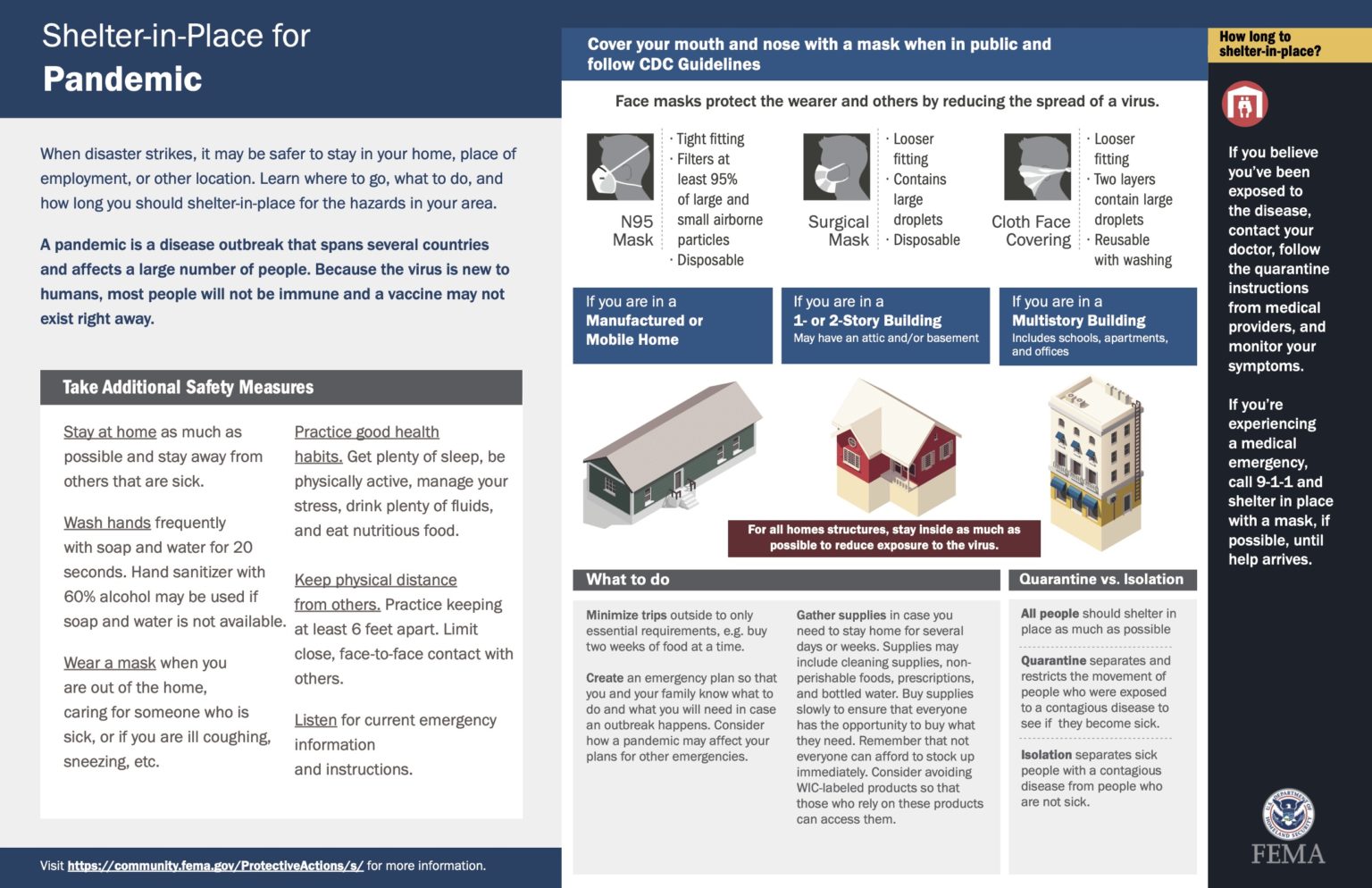 Shelter-in-Place for
Pandemic

When disaster strikes, it may be safer to stay in your home, place of employment, or other location. Learn where to go, what to do, and how long you should shelter-in-place for the hazards in your area.

A pandemic is a disease outbreak that spans several countries and affects a large number of people. Because the virus is new to humans, most people will not be immune and a vaccine may not exist right away.

Take Additional Safety Measures

Stay at home as much as possible and stay away from others that are sick.

Wash hands frequently with soap and water for 20 seconds. Hand sanitizer with 60% alcohol may be used if soap and water is not available.

Wear a mask when you are out of the home, caring for someone who is sick, or if you are ill coughing, sneezing, etc.

Practice good health habits. Get plenty of sleep, be physically active, manage your stress, drink plenty of fluids, and eat nutritious food.

Keep physical distance from others. Practice keeping at least 6 feet apart. Limit close, face-to-face contact with others.

Listen for current emergency information and instructions.

Visit https://community.fema.gov/ProtectiveActions/s/ for more information.

Cover your mouth and nose with a mask when in public and follow CDC Guidelines

Face masks protect the wearer and others by reducing the spread of a virus.

N95 Mask
· Tight fitting
· Filters at least 95% of large and small airborne particles
· Disposable

Surgical Mask
· Looser fitting
· Contains large droplets
· Disposable

Cloth Face Covering
· Looser fitting
· Two layers contain large droplets
· Reusable with washing

If you are in a Manufactured or Mobile Home

If you are in a 1- or 2-Story Building
May have an attic and/or basement

If you are in a Multistory Building
Includes schools, apartments, and offices

For all homes structures, stay inside as much as possible to reduce exposure to the virus.

What to do

Minimize trips outside to only essential requirements, e.g. buy two weeks of food at a time.

Create an emergency plan so that you and your family know what to do and what you will need in case an outbreak happens. Consider how a pandemic may affect your plans for other emergencies.

Gather supplies in case you need to stay home for several days or weeks. Supplies may include cleaning supplies, non-perishable foods, prescriptions, and bottled water. Buy supplies slowly to ensure that everyone has the opportunity to buy what they need. Remember that not everyone can afford to stock up immediately. Consider avoiding WIC-labeled products so that those who rely on these products can access them.

Quarantine vs. Isolation

All people should shelter in place as much as possible

Quarantine separates and restricts the movement of people who were exposed to a contagious disease to see if they become sick.

Isolation separates sick people with a contagious disease from people who are not sick.

How long to shelter-in-place?

If you believe you've been exposed to the disease, contact your doctor, follow the quarantine instructions from medical providers, and monitor your symptoms.

If you're experiencing a medical emergency, call 9-1-1 and shelter in place with a mask, if possible, until help arrives.

U.S. DEPARTMENT OF HOMELAND SECURITY
FEMA